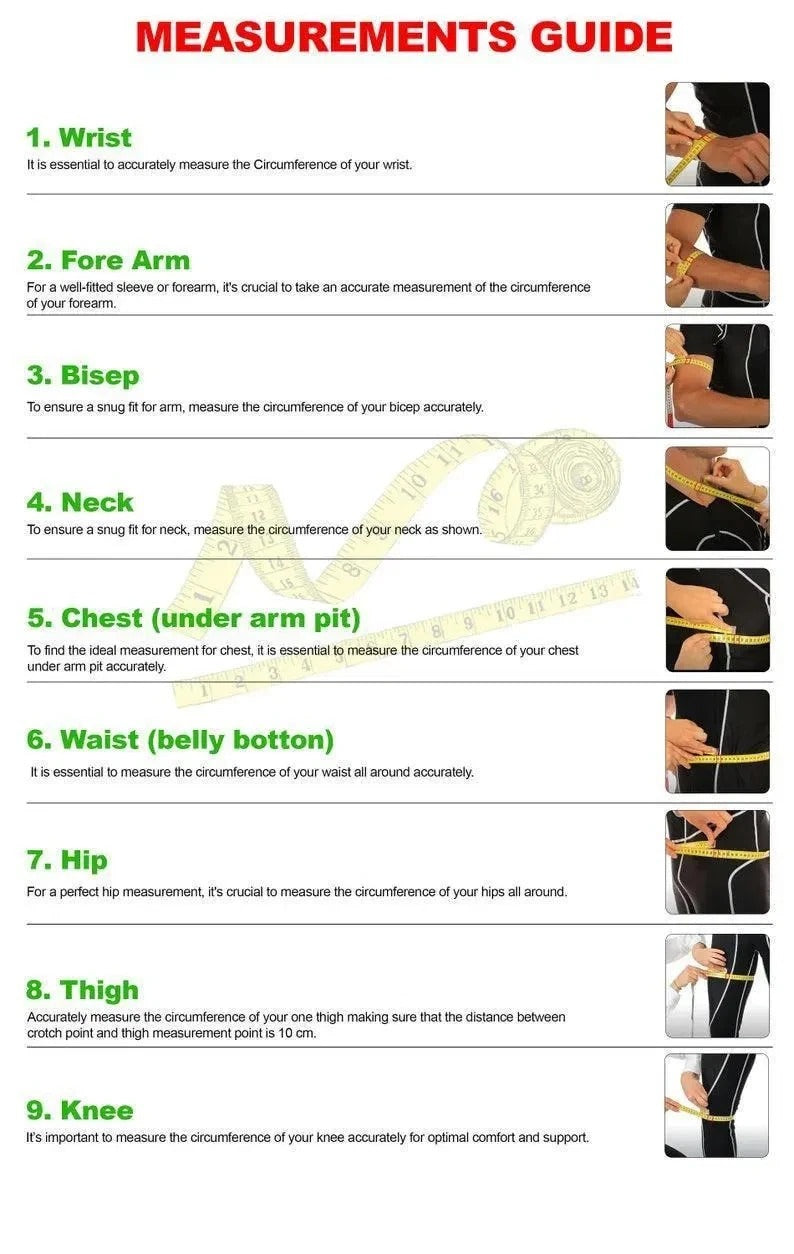 MEASUREMENTS GUIDE

1. Wrist
It is essential to accurately measure the Circumference of your wrist.

2. Fore Arm
For a well-fitted sleeve or forearm, it's crucial to take an accurate measurement of the circumference of your forearm.

3. Bisep
To ensure a snug fit for arm, measure the circumference of your bicep accurately.

4. Neck
To ensure a snug fit for neck, measure the circumference of your neck as shown.

5. Chest (under arm pit)
To find the ideal measurement for chest, it is essential to measure the circumference of your chest under arm pit accurately.

6. Waist (belly botton)
It is essential to measure the circumference of your waist all around accurately.

7. Hip
For a perfect hip measurement, it's crucial to measure the circumference of your hips all around.

8. Thigh
Accurately measure the circumference of your one thigh making sure that the distance between crotch point and thigh measurement point is 10 cm.

9. Knee
It's important to measure the circumference of your knee accurately for optimal comfort and support.